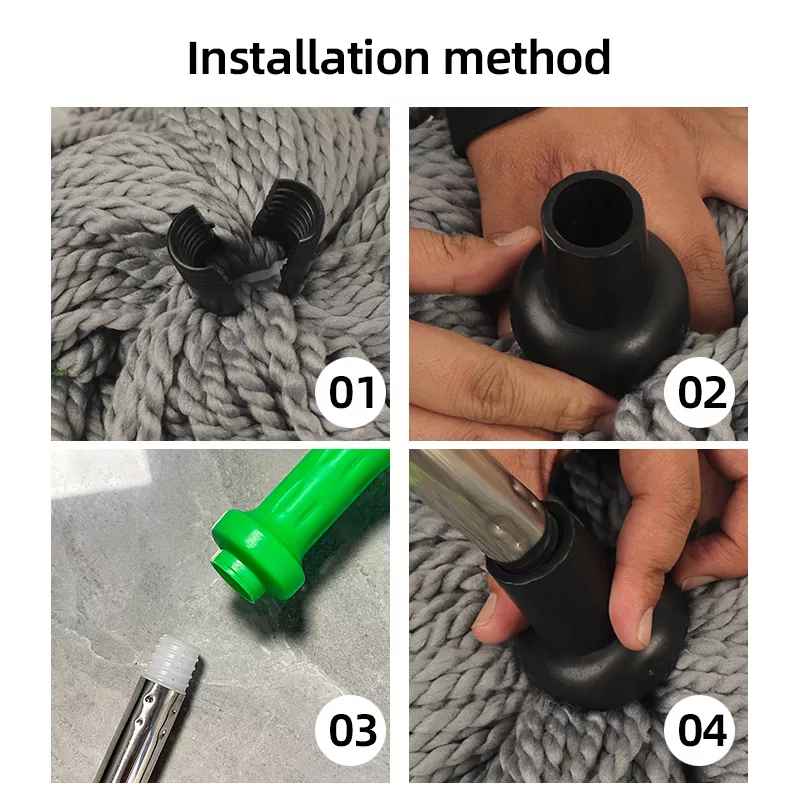 Installation method

01

02

03

04